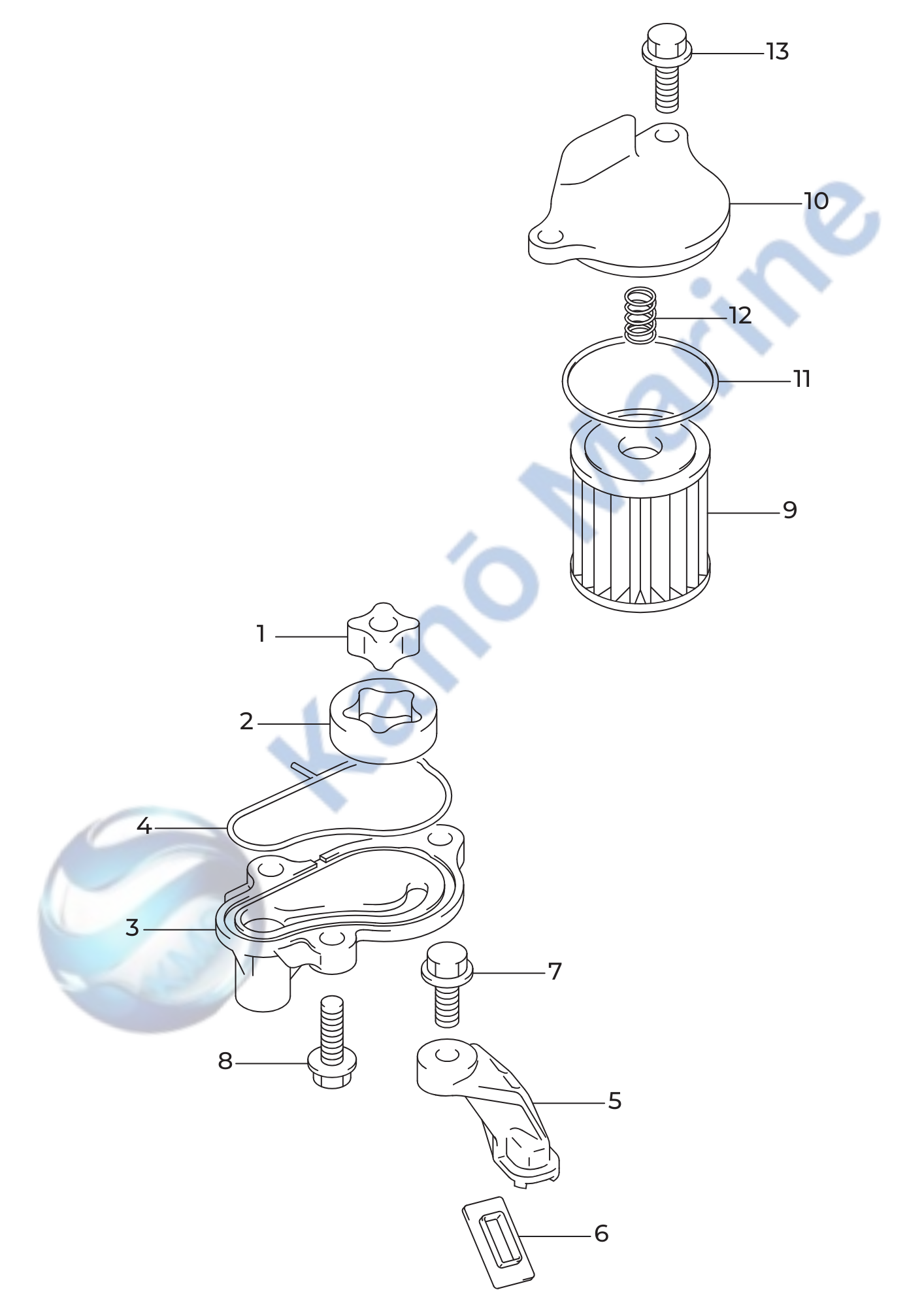 13
10
12
11
9
1
2
4
3
7
8
5
6
Kenō Marine