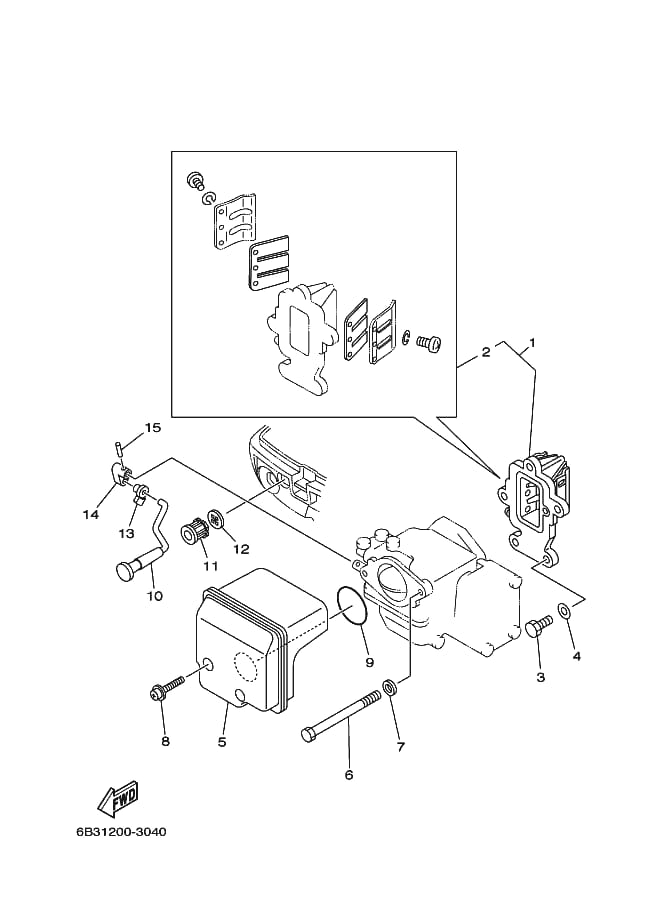 2
1
15
14
13
12
11
10
9
4
3
8
5
7
6
FWD
6B31200-3040