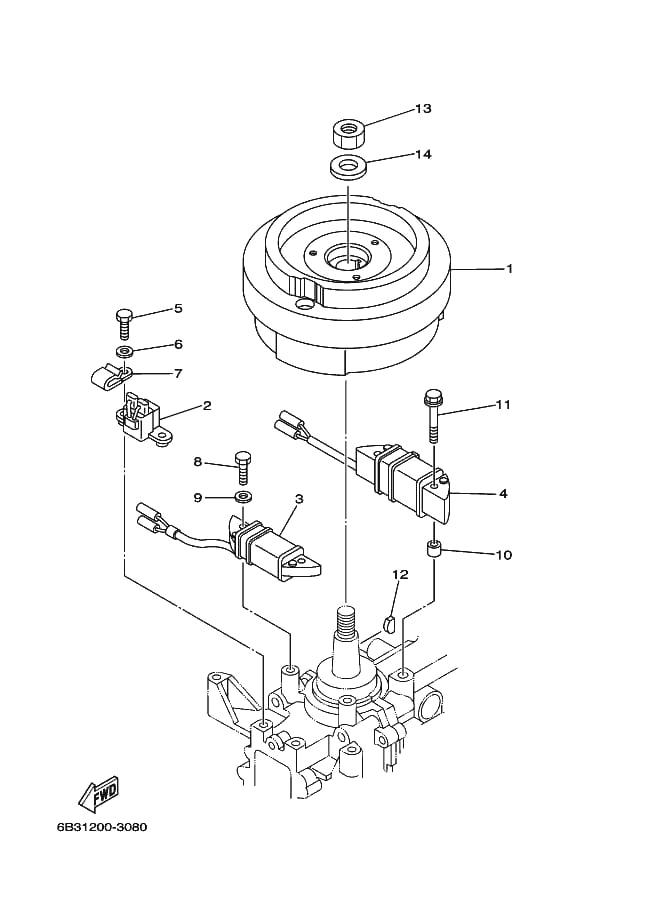 13
14
1
5
6
7
2
11
8
9
3
4
10
12
FWD
6B31200-3080